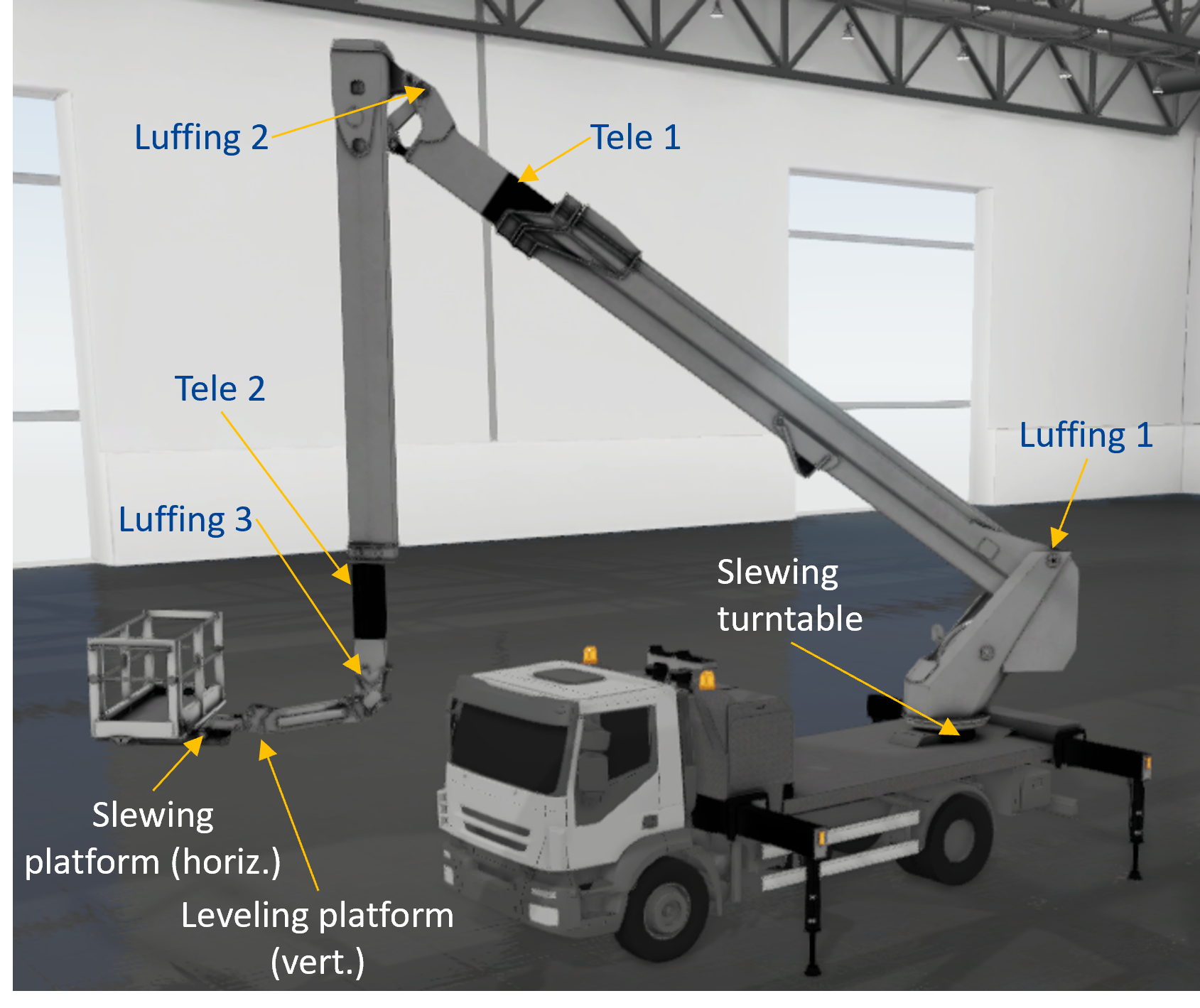 Luffing 2

Tele 1

Tele 2

Luffing 1

Luffing 3

Slewing turntable

Slewing platform (horiz.)

Leveling platform (vert.)