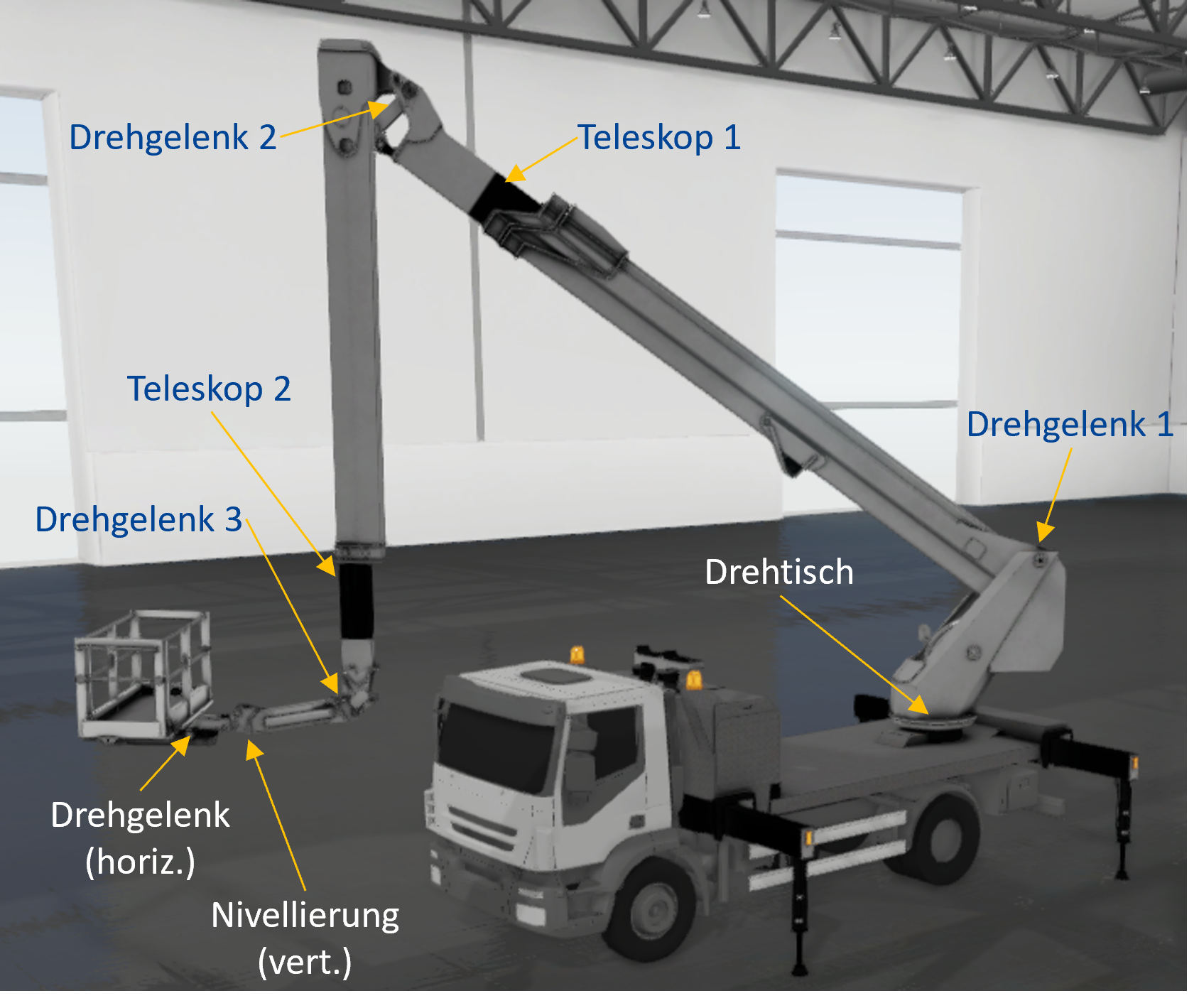 Drehgelenk 2

Teleskop 1

Teleskop 2

Drehgelenk 1

Drehgelenk 3

Drehtisch

Drehgelenk (horiz.)

Nivellierung (vert.)